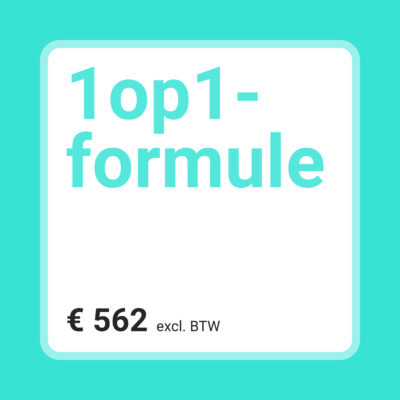 1op1-formule

€ 562 excl. BTW